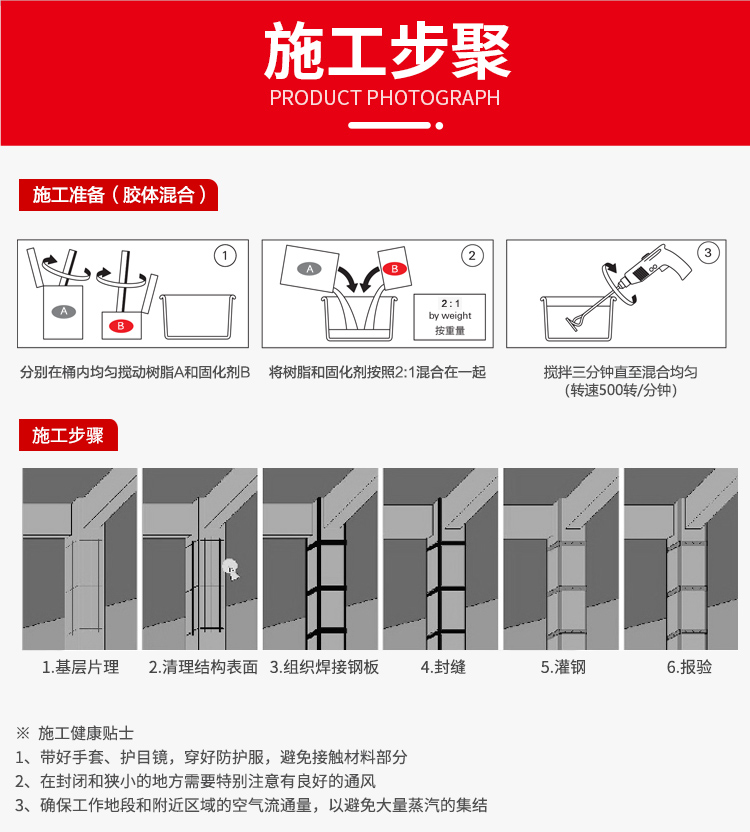 施工步聚
PRODUCT PHOTOGRAPH

施工准备（胶体混合）

1
A
B
分别在桶内均匀搅动树脂A和固化剂B

2
A
B
2 : 1
by weight
按重量
将树脂和固化剂按照2:1混合在一起

3
搅拌三分钟直至混合均匀
（转速500转/分钟）

施工步骤

1.基层片理
2.清理结构表面
3.组织焊接钢板
4.封缝
5.灌钢
6.报验

※ 施工健康贴士
1、带好手套、护目镜，穿好防护服，避免接触材料部分
2、在封闭和狭小的地方需要特别注意有良好的通风
3、确保工作地段和附近区域的空气流通量，以避免大量蒸汽的集结